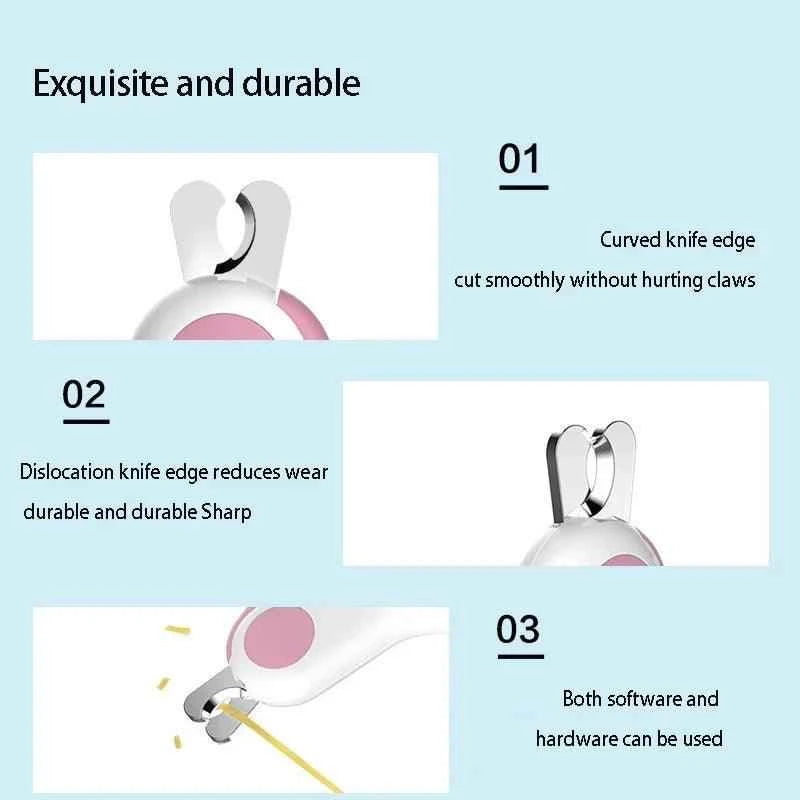 Exquisite and durable

01

Curved knife edge
cut smoothly without hurting claws

02

Dislocation knife edge reduces wear
durable and durable Sharp

03

Both software and
hardware can be used